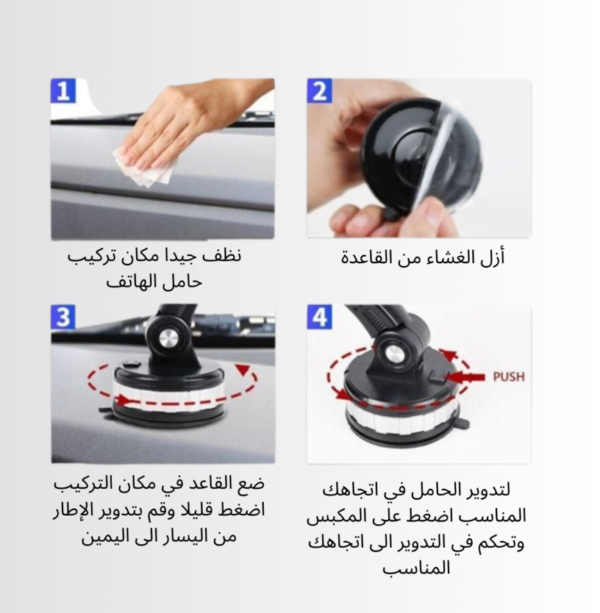 1

نظف جيدا مكان تركيب حامل الهاتف

2

أزل الغشاء من القاعدة

3

ضع القاعد في مكان التركيب اضغط قليلا وقم بتدوير الإطار من اليسار الى اليمين

4

PUSH

لتدوير الحامل في اتجاهك المناسب اضغط على المكبس وتحكم في التدوير الى اتجاهك المناسب